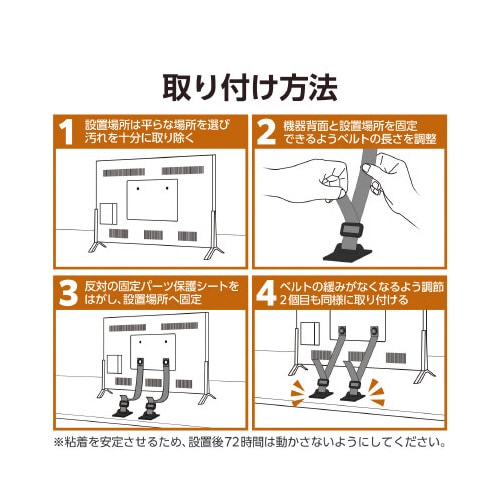 取り付け方法

1 設置場所は平らな場所を選び汚れを十分に取り除く

2 機器背面と設置場所を固定できるようベルトの長さを調整

3 反対の固定パーツ保護シートをはがし、設置場所へ固定

4 ベルトの緩みがなくなるよう調節 2個目も同様に取り付ける

※粘着を安定させるため、設置後72時間は動かさないようにしてください。