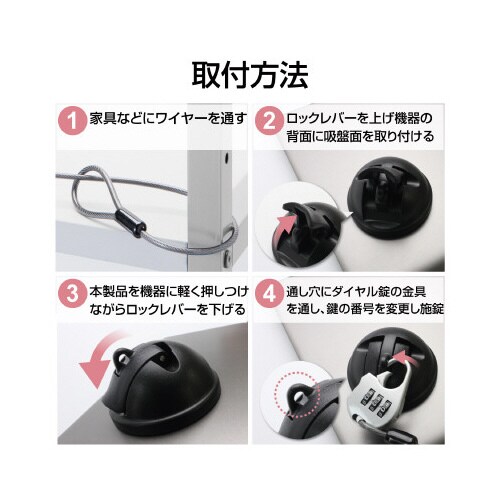 取付方法

1 家具などにワイヤーを通す

2 ロックレバーを上げ機器の背面に吸盤面を取り付ける

3 本製品を機器に軽く押しつけながらロックレバーを下げる

4 通し穴にダイヤル錠の金具を通し、鍵の番号を変更し施錠