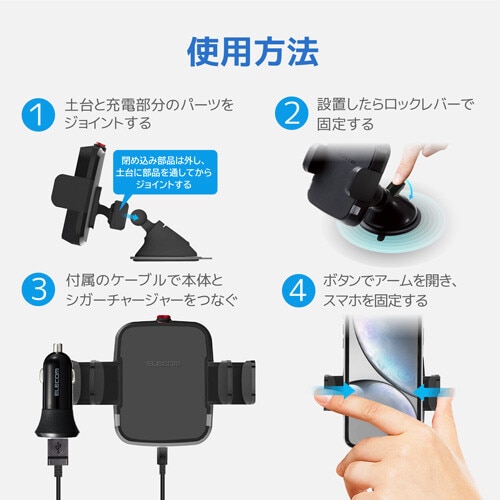 使用方法

1 土台と充電部分のパーツをジョイントする

閉め込み部品は外し、土台に部品を通してからジョイントする

2 設置したらロックレバーで固定する

3 付属のケーブルで本体とシガーチャージャーをつなぐ

ELECOM

ELECOM

4 ボタンでアームを開き、スマホを固定する