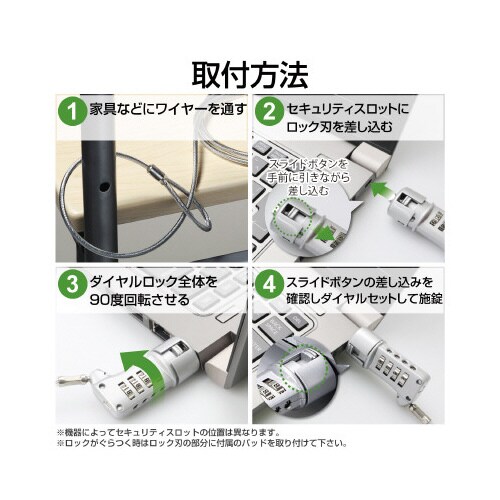 取付方法

1 家具などにワイヤーを通す

2 セキュリティスロットにロック刃を差し込む

スライドボタンを手前に引きながら差し込む

3 ダイヤルロック全体を90度回転させる

4 スライドボタンの差し込みを確認しダイヤルセットして施錠

※機器によってセキュリティスロットの位置は異なります。
※ロックがぐらつく時はロック刃の部分に付属のパッドを取り付けて下さい。