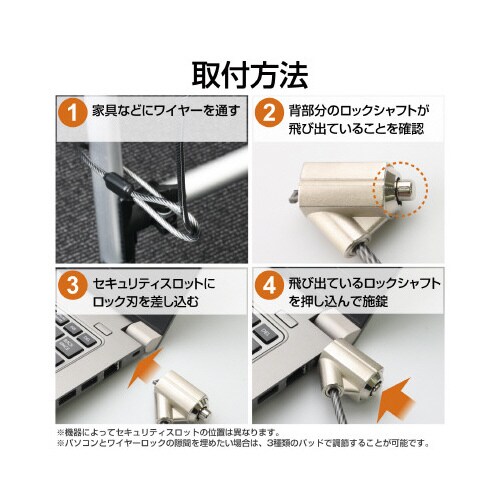 取付方法

1 家具などにワイヤーを通す

2 背部分のロックシャフトが飛び出ていることを確認

3 セキュリティスロットにロック刃を差し込む

4 飛び出ているロックシャフトを押し込んで施錠

※機器によってセキュリティスロットの位置は異なります。
※パソコンとワイヤーロックの隙間を埋めたい場合は、3種類のパッドで調節することが可能です。