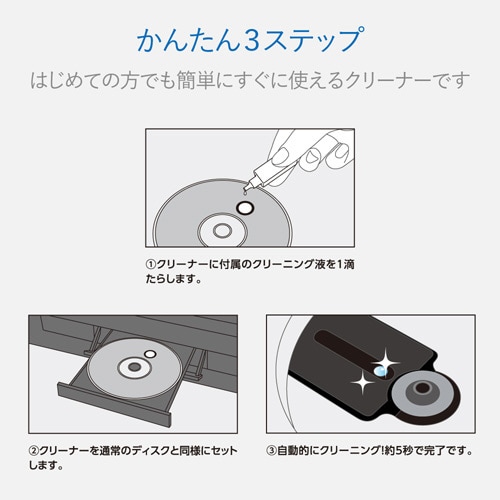 かんたん3ステップ

はじめての方でも簡単にすぐに使えるクリーナーです

①クリーナーに付属のクリーニング液を1滴たらします。

②クリーナーを通常のディスクと同様にセットします。

③自動的にクリーニング!約5秒で完了です。