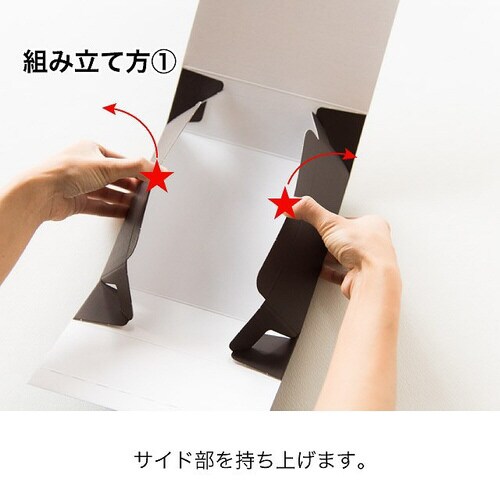 組み立て方①

サイド部を持ち上げます。