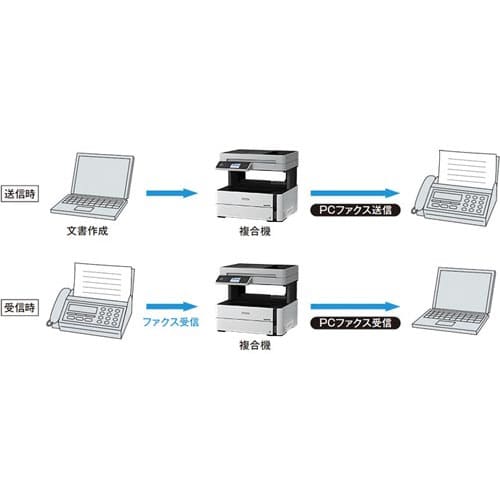 送信時

文書作成

複合機

PCファクス送信

受信時

ファクス受信

複合機

PCファクス受信