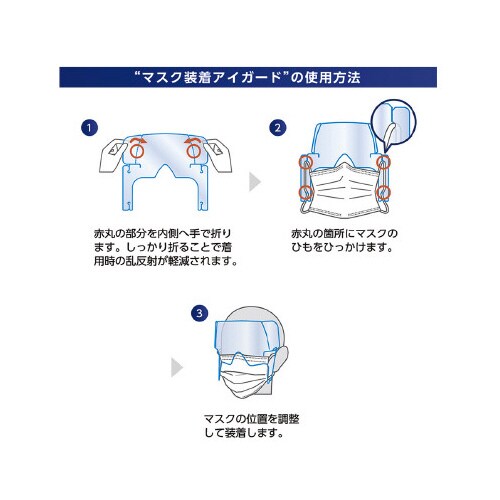 “マスク装着アイガード”の使用方法

1

赤丸の部分を内側へ手で折ります。しっかり折ることで着用時の乱反射が軽減されます。

2

赤丸の箇所にマスクのひもをひっかけます。

3

マスクの位置を調整して装着します。