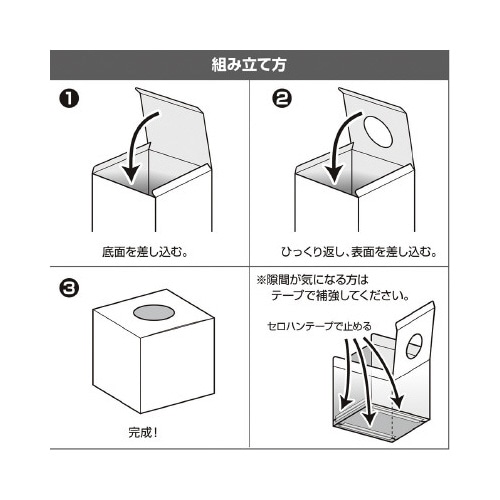 組み立て方

❶

底面を差し込む。

❷

ひっくり返し、表面を差し込む。

❸

完成！

※隙間が気になる方は
テープで補強してください。

セロハンテープで止める