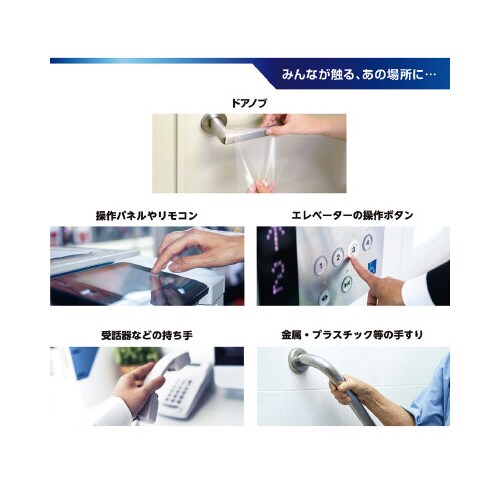 みんなが触る、あの場所に…

ドアノブ

操作パネルやリモコン

エレベーターの操作ボタン

1 2 3 4

受話器などの持ち手

金属・プラスチック等の手すり