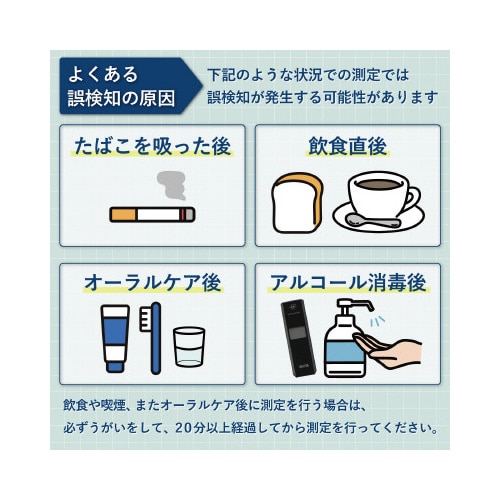 よくある
誤検知の原因

下記のような状況での測定では
誤検知が発生する可能性があります

たばこを吸った後

飲食直後

オーラルケア後

アルコール消毒後

飲食や喫煙、またオーラルケア後に測定を行う場合は、
必ずうがいをして、20分以上経過してから測定を行ってください。