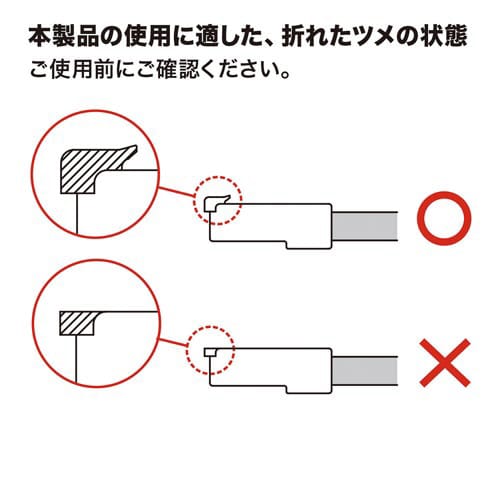 本製品の使用に適した、折れたツメの状態
ご使用前にご確認ください。

○

×