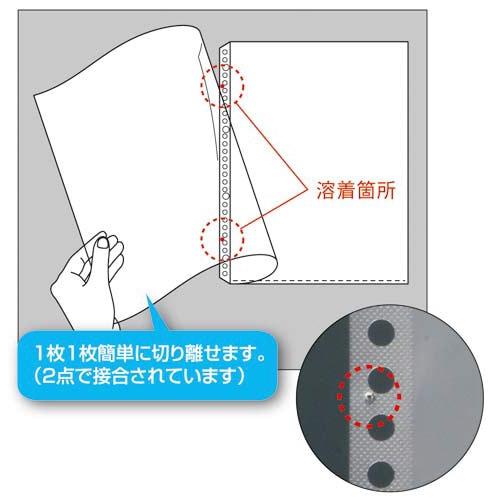 溶着箇所

1枚1枚簡単に切り離せます。
(2点で接合されています)