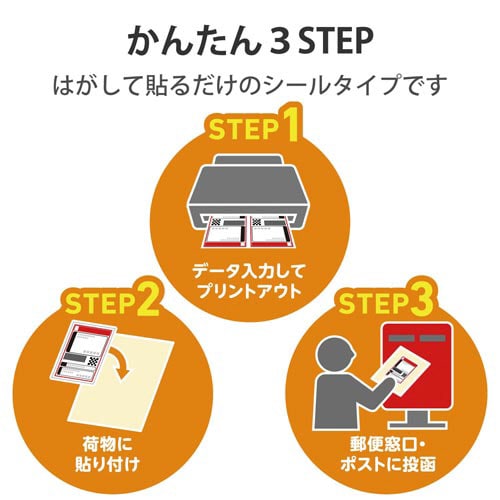 かんたん 3 STEP
はがして貼るだけのシールタイプです

STEP1
データ入力して
プリントアウト

STEP2
荷物に
貼り付け

STEP3
郵便窓口・
ポストに投函