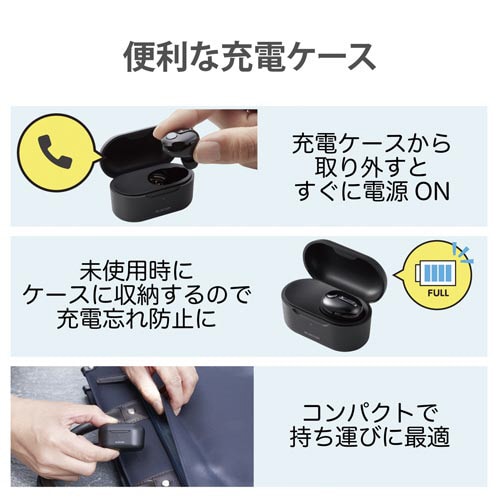 便利な充電ケース

充電ケースから取り外すとすぐに電源 ON

未使用時にケースに収納するので充電忘れ防止に

FULL

コンパクトで持ち運びに最適