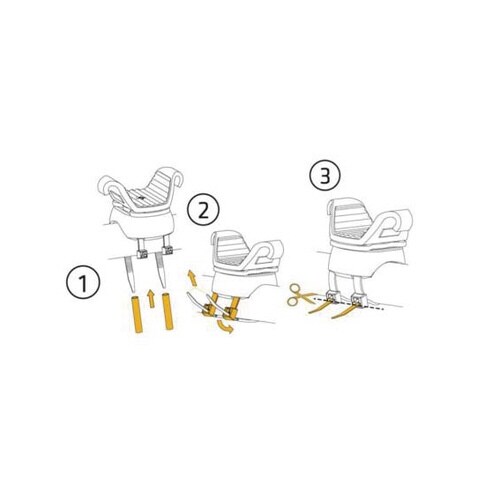 1

2

3