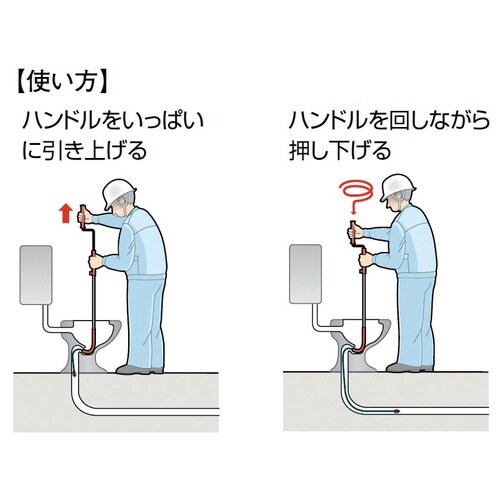 【使い方】

ハンドルをいっぱいに引き上げる

ハンドルを回しながら押し下げる