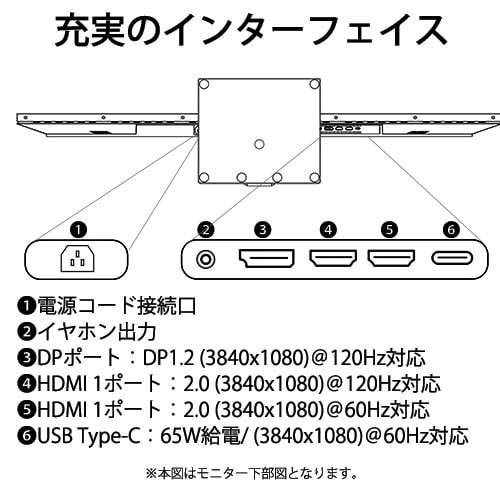 充実のインターフェイス

❶ ❷ ❸ ❹ ❺ ❻

❶電源コード接続口
❷イヤホン出力
❸DPポート：DP1.2 (3840x1080)@120Hz対応
❹HDMI 1ポート：2.0 (3840x1080)@120Hz対応
❺HDMI 1ポート：2.0 (3840x1080)@60Hz対応
❻USB Type-C：65W給電/ (3840x1080)@60Hz対応

※本図はモニター下部図となります。