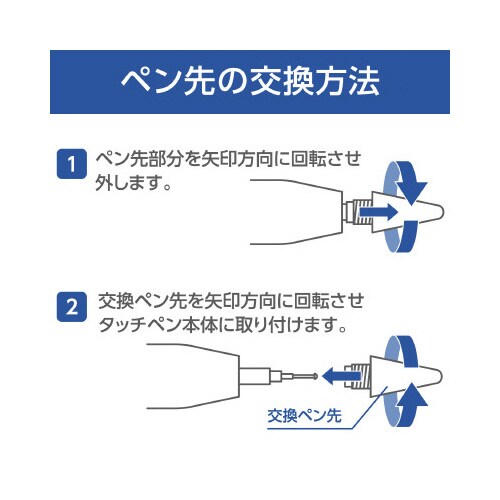 ペン先の交換方法

1 ペン先部分を矢印方向に回転させ外します。

2 交換ペン先を矢印方向に回転させタッチペン本体に取り付けます。

交換ペン先