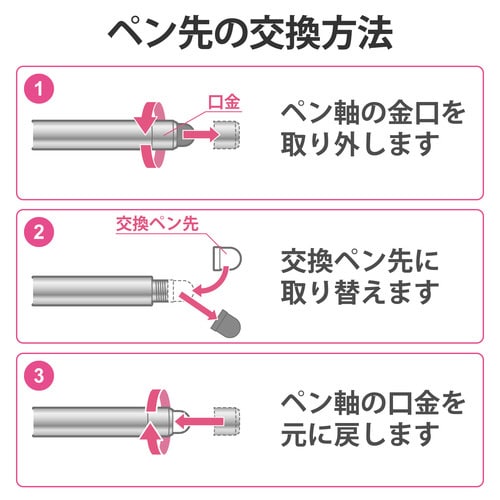 ペン先の交換方法

1

口金

ペン軸の金口を取り外します

2

交換ペン先

交換ペン先に取り替えます

3

ペン軸の口金を元に戻します