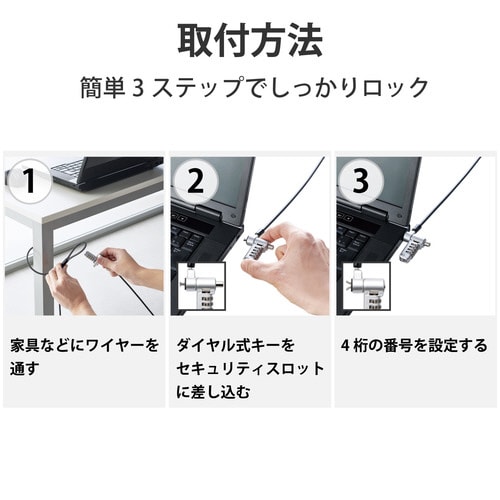 取付方法

簡単 3 ステップでしっかりロック

1

家具などにワイヤーを通す

2

ダイヤル式キーをセキュリティスロットに差し込む

3

4 桁の番号を設定する