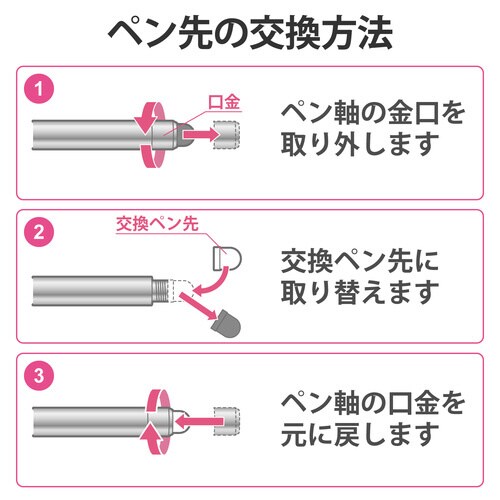 ペン先の交換方法

1

口金

ペン軸の金口を取り外します

2

交換ペン先

交換ペン先に取り替えます

3

ペン軸の口金を元に戻します