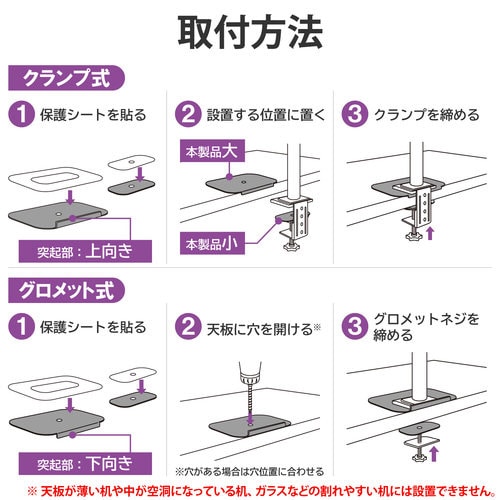 取付方法

クランプ式

1 保護シートを貼る

突起部：上向き

2 設置する位置に置く

本製品大

本製品小

3 クランプを締める

グロメット式

1 保護シートを貼る

突起部：下向き

2 天板に穴を開ける※

※穴がある場合は穴位置に合わせる

3 グロメットネジを締める

※ 天板が薄い机や中が空洞になっている机、ガラスなどの割れやすい机には設置できません。