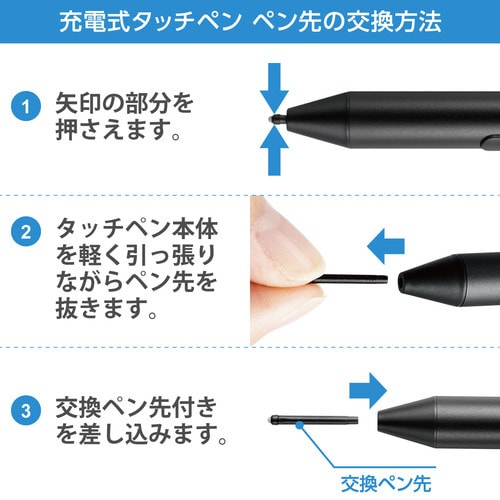 充電式タッチペン ペン先の交換方法

1 矢印の部分を押さえます。

2 タッチペン本体を軽く引っ張りながらペン先を抜きます。

3 交換ペン先付きを差し込みます。

交換ペン先