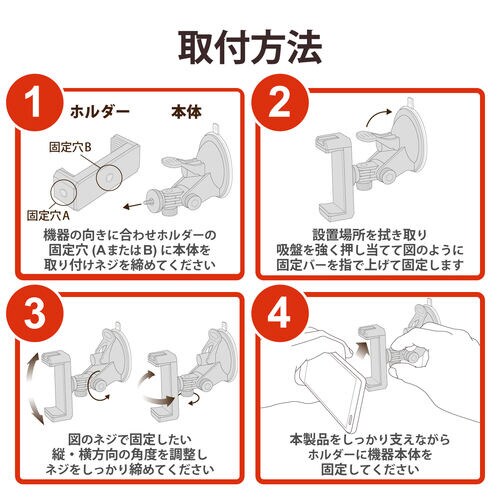 取付方法

1

ホルダー　本体

固定穴B

固定穴A

機器の向きに合わせホルダーの固定穴 (AまたはB) に本体を取り付けネジを締めてください

2

設置場所を拭き取り吸盤を強く押し当てて図のように固定バーを指で上げて固定します

3

図のネジで固定したい縦・横方向の角度を調整しネジをしっかり締めてください

4

本製品をしっかり支えながらホルダーに機器本体を固定してください