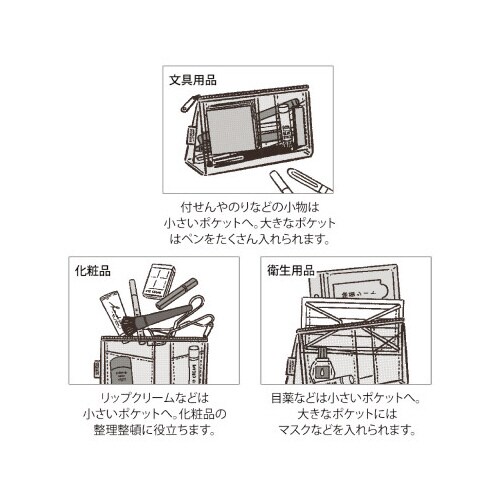 文具用品

付せんやのりなどの小物は小さいポケットへ。大きなポケットはペンをたくさん入れられます。

化粧品

リップクリームなどは小さいポケットへ。化粧品の整理整頓に役立ちます。

衛生用品

目薬などは小さいポケットへ。大きなポケットにはマスクなどを入れられます。