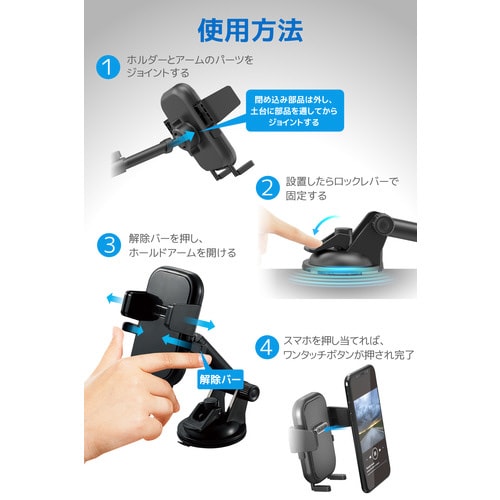 使用方法

1 ホルダーとアームのパーツをジョイントする

閉め込み部品は外し、土台に部品を通してからジョイントする

2 設置したらロックレバーで固定する

3 解除バーを押し、ホールドアームを開ける

解除バー

4 スマホを押し当てれば、ワンタッチボタンが押され完了