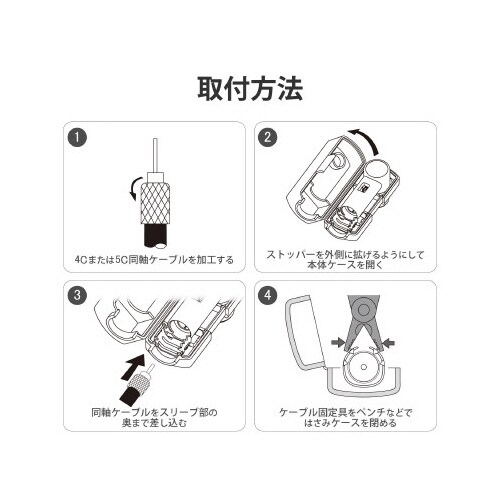 取付方法

1
4Cまたは5C同軸ケーブルを加工する

2
ストッパーを外側に拡げるようにして本体ケースを開く

3
同軸ケーブルをスリーブ部の奥まで差し込む

4
ケーブル固定具をペンチなどではさみケースを閉める