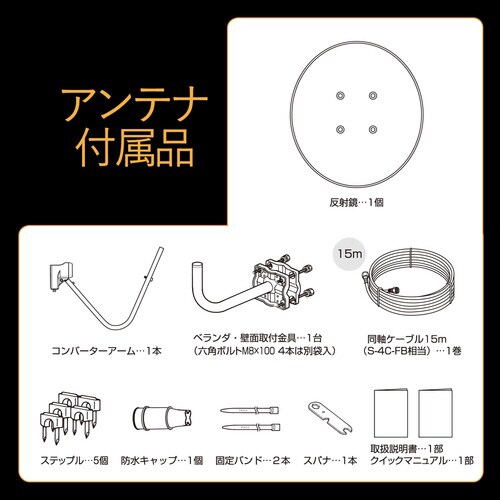 アンテナ
付属品

反射鏡…1個

コンバーターアーム…1本

ベランダ・壁面取付金具…1台
（六角ボルトM8×100 4本は別袋入）

15m

同軸ケーブル15m
（S-4C-FB相当）…1巻

ステップル…5個

防水キャップ…1個

固定バンド…2本

スパナ…1本

取扱説明書…1部
クイックマニュアル…1部