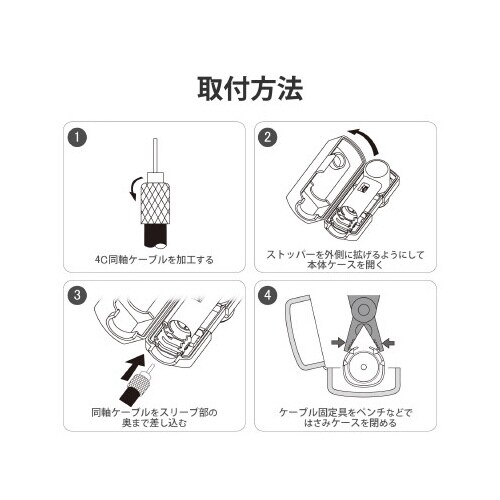 取付方法

1
4C同軸ケーブルを加工する

2
ストッパーを外側に拡げるようにして本体ケースを開く

3
同軸ケーブルをスリーブ部の奥まで差し込む

4
ケーブル固定具をペンチなどではさみケースを閉める