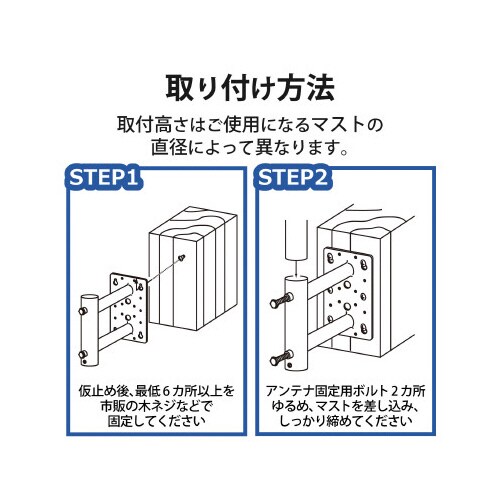 取り付け方法

取付高さはご使用になるマストの直径によって異なります。

STEP1

仮止め後、最低６カ所以上を市販の木ネジなどで固定してください

STEP2

アンテナ固定用ボルト２カ所ゆるめ、マストを差し込み、しっかり締めてください