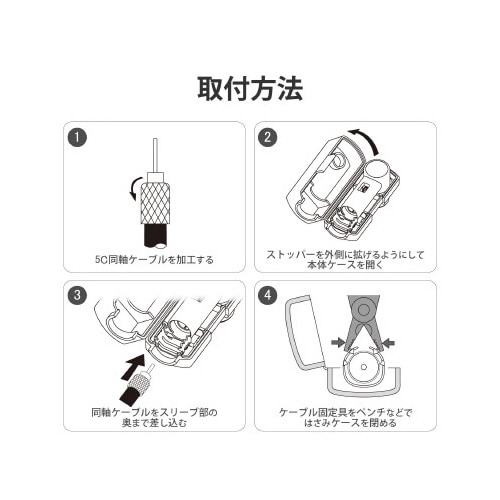 取付方法

1
5C同軸ケーブルを加工する

2
ストッパーを外側に拡げるようにして本体ケースを開く

3
同軸ケーブルをスリーブ部の奥まで差し込む

4
ケーブル固定具をペンチなどではさみケースを閉める