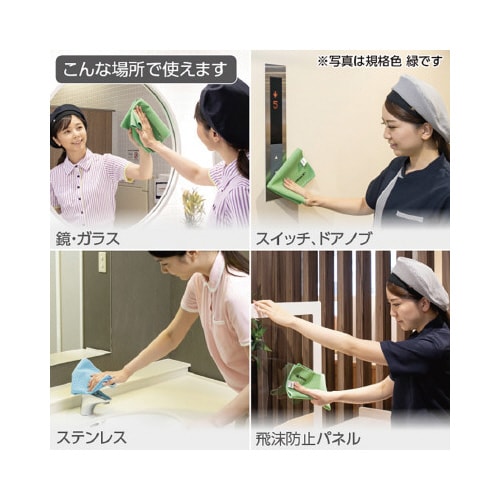 こんな場所で使えます

※写真は規格色 緑です

5

鏡・ガラス

スイッチ、ドアノブ

ステンレス

飛沫防止パネル