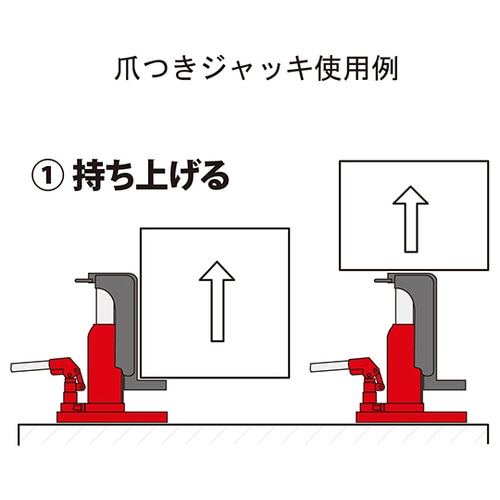 爪つきジャッキ使用例

① 持ち上げる