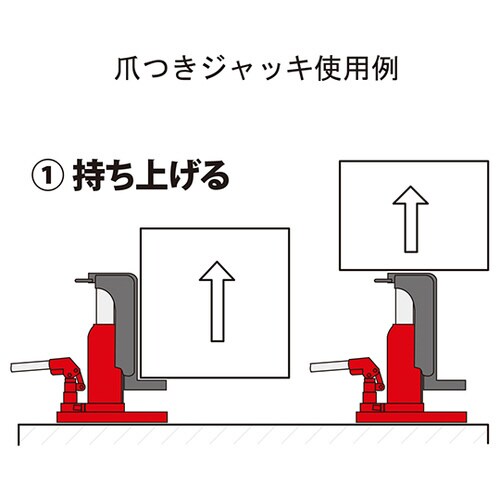 爪つきジャッキ使用例

① 持ち上げる