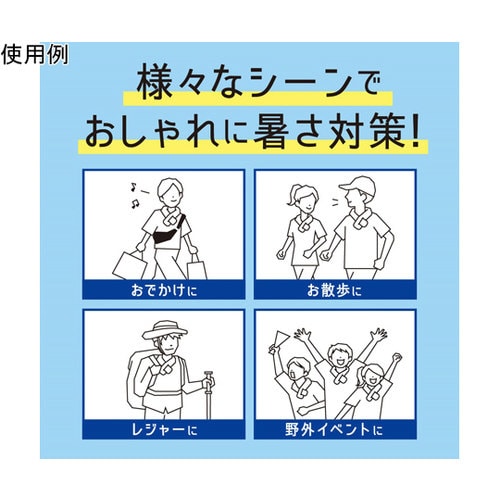 使用例

様々なシーンで
おしゃれに暑さ対策!

おでかけに

お散歩に

レジャーに

野外イベントに