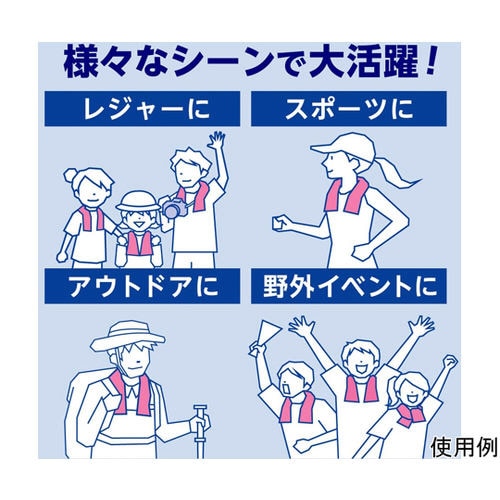 様々なシーンで大活躍！

レジャーに

スポーツに

アウトドアに

野外イベントに

使用例