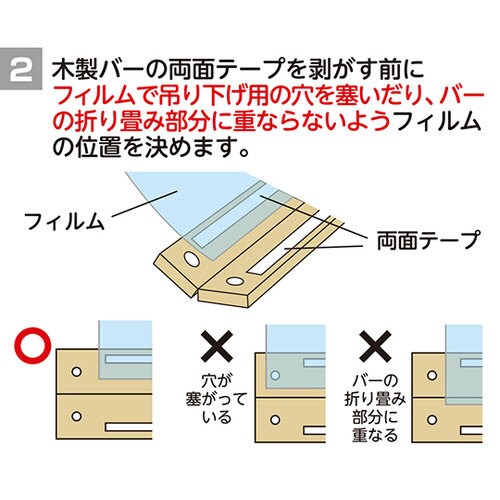 2 木製バーの両面テープを剥がす前にフィルムで吊り下げ用の穴を塞いだり、バーの折り畳み部分に重ならないようフィルムの位置を決めます。

フィルム

両面テープ

○

×

穴が塞がっている

×

バーの折り畳み部分に重なる