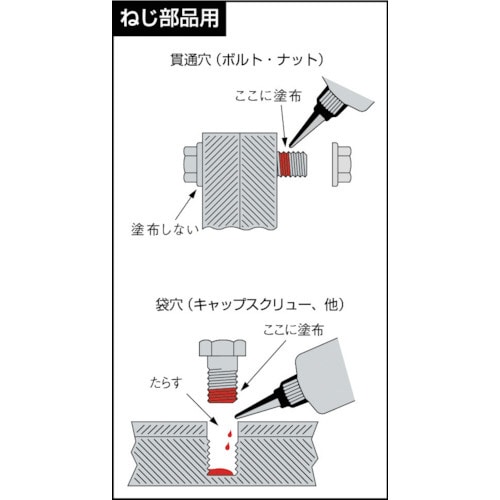 ねじ部品用

貫通穴（ボルト・ナット）

ここに塗布

塗布しない

袋穴（キャップスクリュー、他）

ここに塗布

たらす