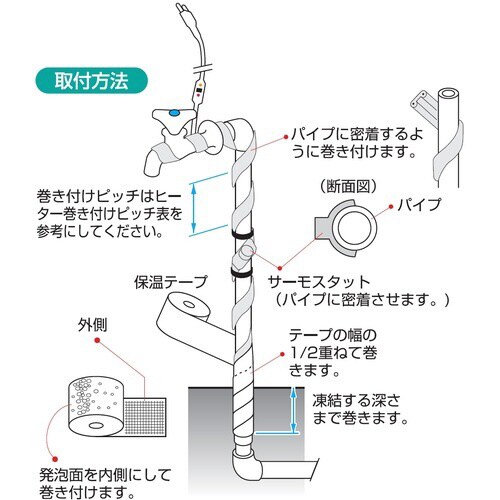 取付方法

パイプに密着するように巻き付けます。

巻き付けピッチはヒーター巻き付けピッチ表を参考にしてください。

（断面図）

パイプ

サーモスタット
（パイプに密着させます。）

保温テープ

外側

テープの幅の1/2重ねて巻きます。

凍結する深さまで巻きます。

発泡面を内側にして巻き付けます。