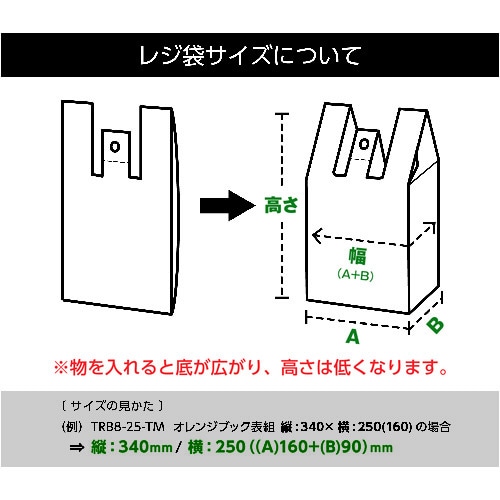 レジ袋サイズについて

高さ

幅
(A+B)

A

B

※物を入れると底が広がり、高さは低くなります。

〔 サイズの見かた 〕
(例) TRB8-25-TM オレンジブック表組 縦:340× 横:250(160) の場合
⇒ 縦:340mm / 横:250 ((A)160+(B)90) mm