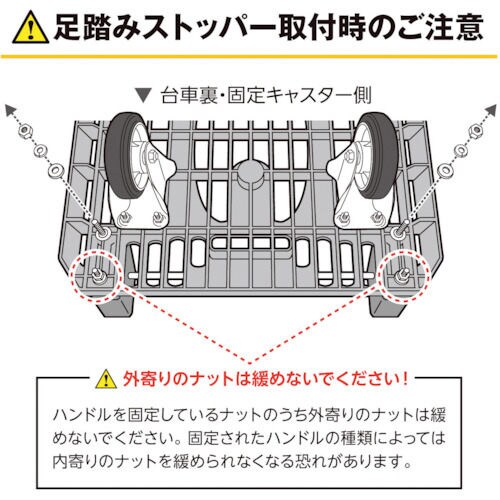 足踏みストッパー取付時のご注意

▼ 台車裏・固定キャスター側

外寄りのナットは緩めないでください！

ハンドルを固定しているナットのうち外寄りのナットは緩めないでください。固定されたハンドルの種類によっては内寄りのナットを緩められなくなる恐れがあります。