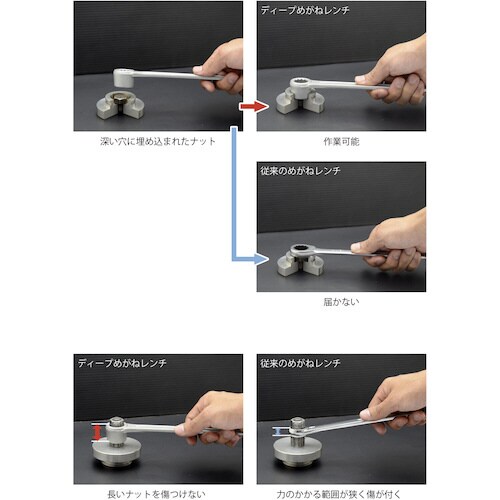 深い穴に埋め込まれたナット

ディープめがねレンチ

作業可能

従来のめがねレンチ

届かない

ディープめがねレンチ

長いナットを傷つけない

従来のめがねレンチ

力のかかる範囲が狭く傷が付く