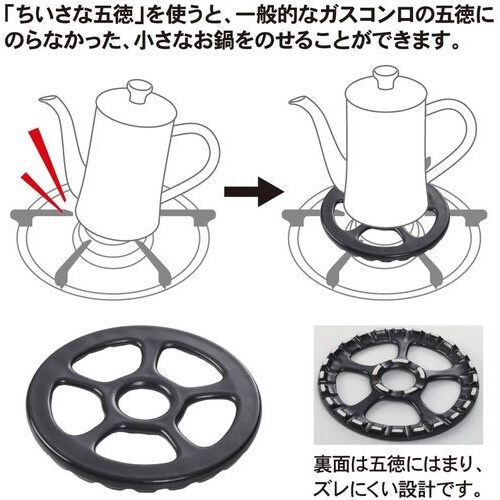 「ちいさな五徳」を使うと、一般的なガスコンロの五徳にのらなかった、小さなお鍋をのせることができます。

裏面は五徳にはまり、ズレにくい設計です。