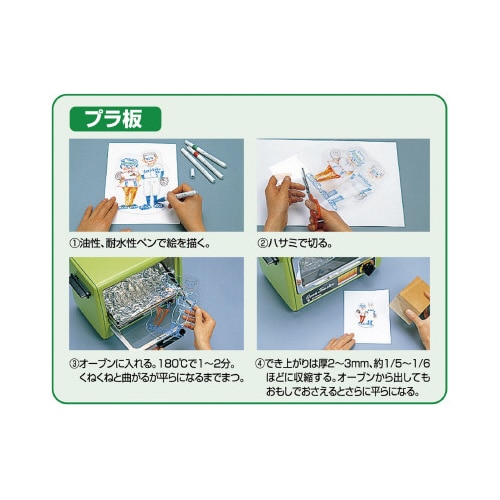 プラ板

①油性、耐水性ペンで絵を描く。

②ハサミで切る。

③オーブンに入れる。180℃で1~2分。くねくねと曲がるが平らになるまでまつ。

④でき上がりは厚2~3mm、約1/5~1/6ほどに収縮する。オーブンから出してもおもしでおさえるとさらに平らになる。