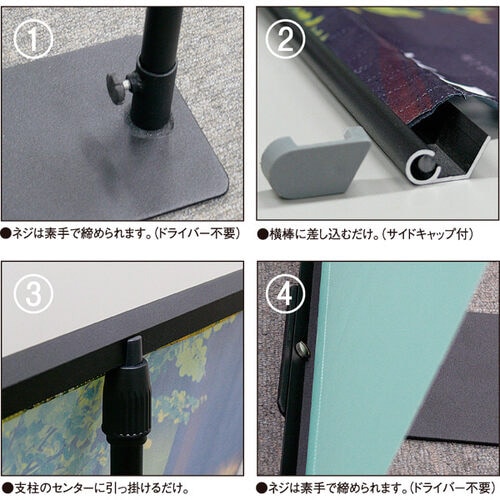 ①

●ネジは素手で締められます。(ドライバー不要)

②

●横棒に差し込むだけ。(サイドキャップ付)

③

●支柱のセンターに引っ掛けるだけ。

④

●ネジは素手で締められます。(ドライバー不要)