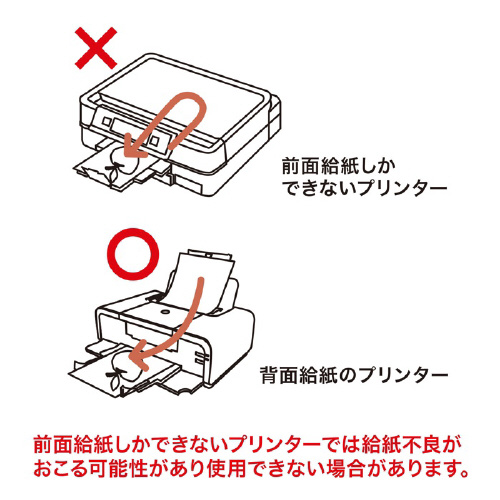 ×

前面給紙しかできないプリンター

○

背面給紙のプリンター

前面給紙しかできないプリンターでは給紙不良がおこる可能性があり使用できない場合があります。