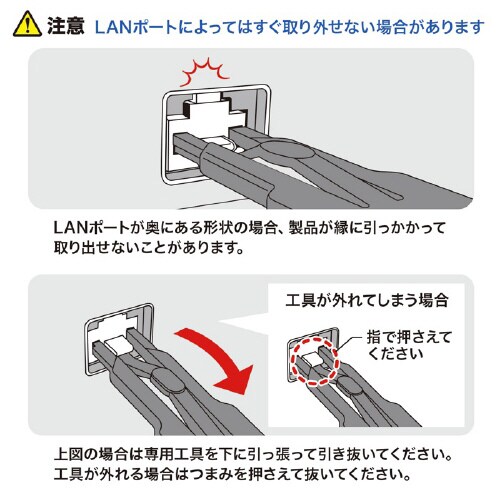 注意 LANポートによってはすぐ取り外せない場合があります

LANポートが奥にある形状の場合、製品が縁に引っかかって取り出せないことがあります。

工具が外れてしまう場合

指で押さえてください

上図の場合は専用工具を下に引っ張って引き抜いてください。工具が外れる場合はつまみを押さえて抜いてください。