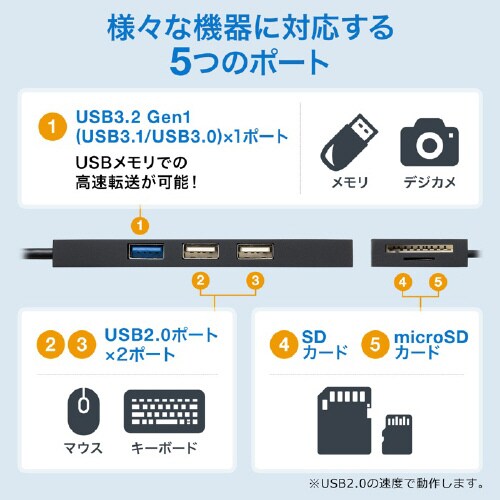 様々な機器に対応する
5つのポート

1 USB3.2 Gen1 (USB3.1/USB3.0)×1ポート

USBメモリでの高速転送が可能！

メモリ デジカメ

1

2 3

4 5

2 3 USB2.0ポート ×2ポート

マウス キーボード

4 SD カード 5 microSD カード

※USB2.0の速度で動作します。